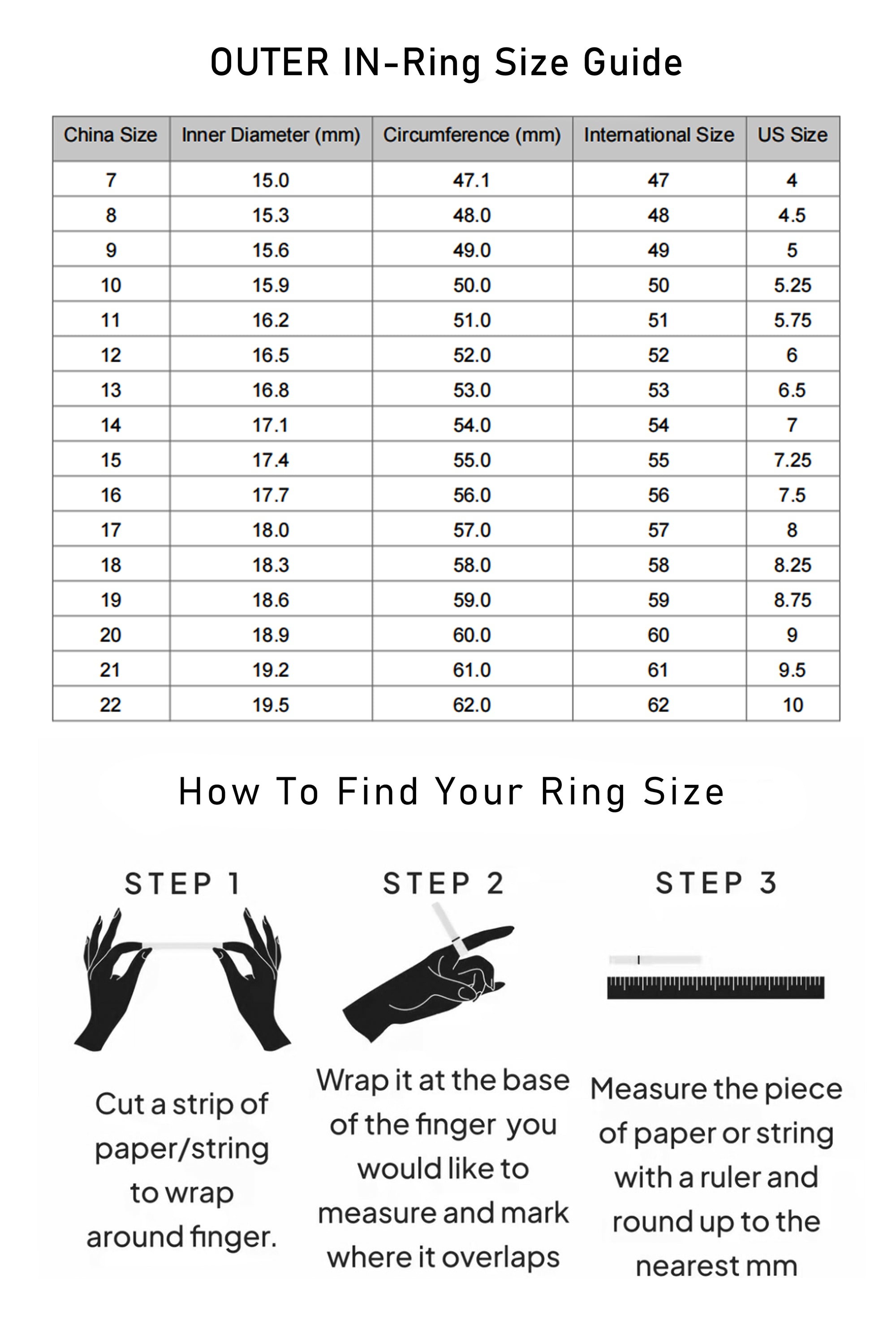 OUTER IN-Ring Size Guide

| China Size | Inner Diameter (mm) | Circumference (mm) | International Size | US Size |
|---|---|---|---|---|
| 7 | 15.0 | 47.1 | 47 | 4 |
| 8 | 15.3 | 48.0 | 48 | 4.5 |
| 9 | 15.6 | 49.0 | 49 | 5 |
| 10 | 15.9 | 50.0 | 50 | 5.25 |
| 11 | 16.2 | 51.0 | 51 | 5.75 |
| 12 | 16.5 | 52.0 | 52 | 6 |
| 13 | 16.8 | 53.0 | 53 | 6.5 |
| 14 | 17.1 | 54.0 | 54 | 7 |
| 15 | 17.4 | 55.0 | 55 | 7.25 |
| 16 | 17.7 | 56.0 | 56 | 7.5 |
| 17 | 18.0 | 57.0 | 57 | 8 |
| 18 | 18.3 | 58.0 | 58 | 8.25 |
| 19 | 18.6 | 59.0 | 59 | 8.75 |
| 20 | 18.9 | 60.0 | 60 | 9 |
| 21 | 19.2 | 61.0 | 61 | 9.5 |
| 22 | 19.5 | 62.0 | 62 | 10 |

How To Find Your Ring Size

STEP 1

Cut a strip of paper/string to wrap around finger.

STEP 2

Wrap it at the base of the finger you would like to measure and mark where it overlaps

STEP 3

Measure the piece of paper or string with a ruler and round up to the nearest mm