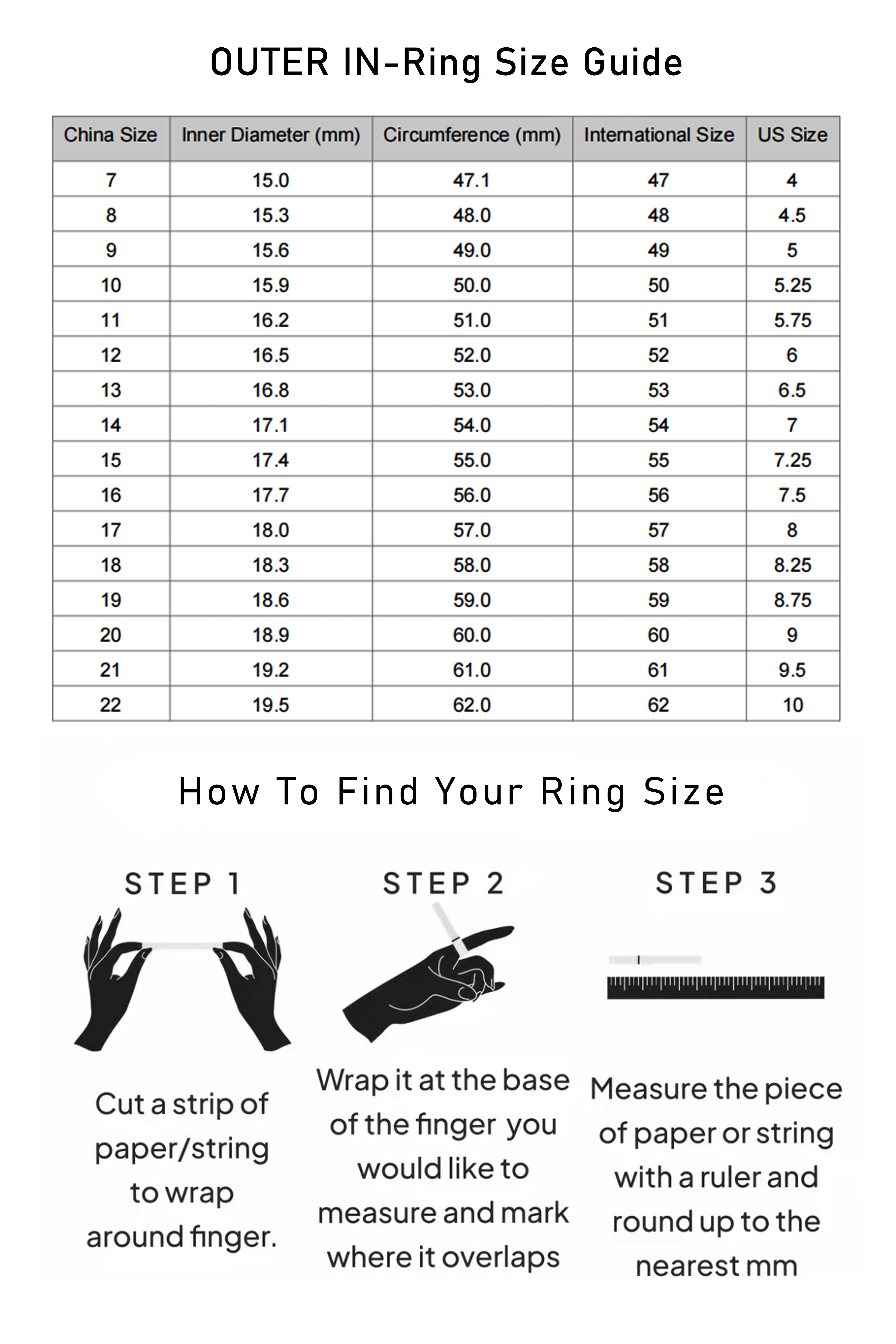 OUTER IN-Ring Size Guide

| China Size | Inner Diameter (mm) | Circumference (mm) | International Size | US Size |
|---|---|---|---|---|
| 7 | 15.0 | 47.1 | 47 | 4 |
| 8 | 15.3 | 48.0 | 48 | 4.5 |
| 9 | 15.6 | 49.0 | 49 | 5 |
| 10 | 15.9 | 50.0 | 50 | 5.25 |
| 11 | 16.2 | 51.0 | 51 | 5.75 |
| 12 | 16.5 | 52.0 | 52 | 6 |
| 13 | 16.8 | 53.0 | 53 | 6.5 |
| 14 | 17.1 | 54.0 | 54 | 7 |
| 15 | 17.4 | 55.0 | 55 | 7.25 |
| 16 | 17.7 | 56.0 | 56 | 7.5 |
| 17 | 18.0 | 57.0 | 57 | 8 |
| 18 | 18.3 | 58.0 | 58 | 8.25 |
| 19 | 18.6 | 59.0 | 59 | 8.75 |
| 20 | 18.9 | 60.0 | 60 | 9 |
| 21 | 19.2 | 61.0 | 61 | 9.5 |
| 22 | 19.5 | 62.0 | 62 | 10 |

How To Find Your Ring Size

STEP 1

Cut a strip of paper/string to wrap around finger.

STEP 2

Wrap it at the base of the finger you would like to measure and mark where it overlaps

STEP 3

Measure the piece of paper or string with a ruler and round up to the nearest mm